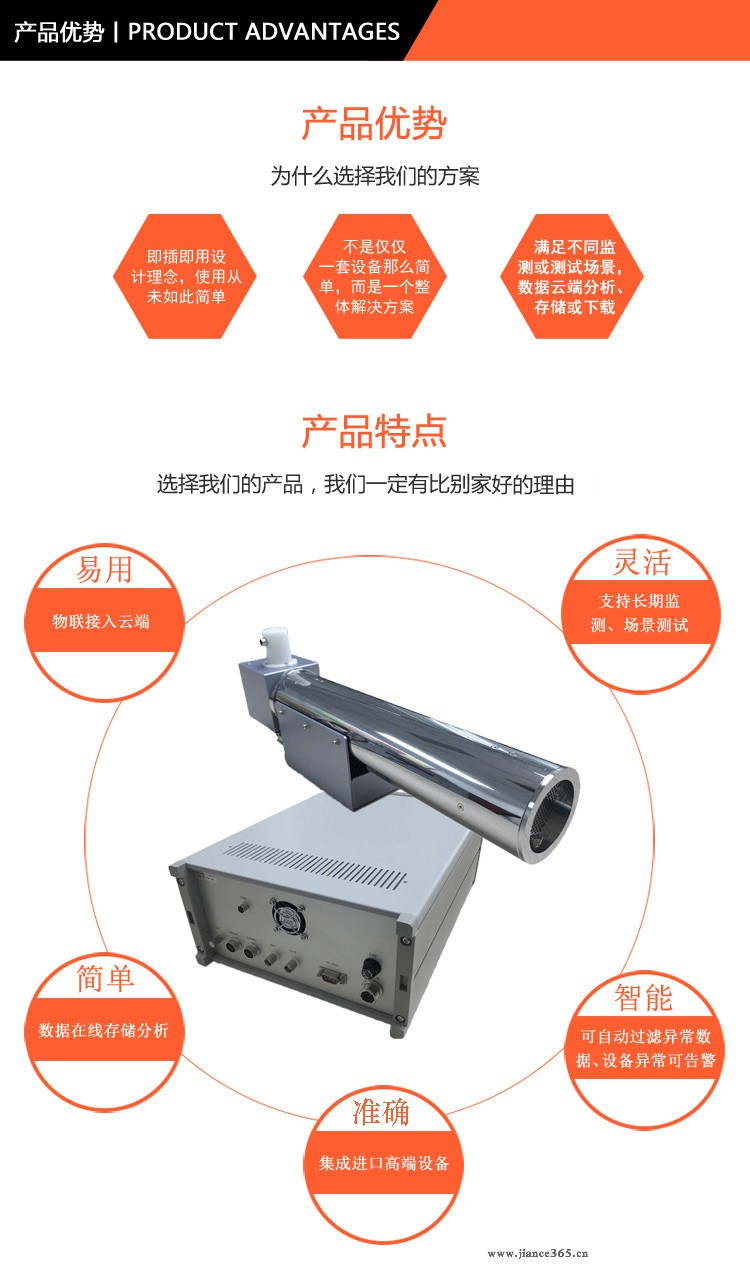 产品优势 | PRODUCT ADVANTAGES

产品优势

为什么选择我们的方案

即插即用设计理念，使用从未如此简单

不是仅仅一套设备那么简单，而是一个整体解决方案

满足不同监测或测试场景，数据云端分析、存储或下载

产品特点

选择我们的产品，我们一定有比别家好的理由

易用

物联接入云端

灵活

支持长期监测、场景测试

简单

数据在线存储分析

智能

可自动过滤异常数据、设备异常可告警

准确

集成进口高端设备

www.jiance365.cn